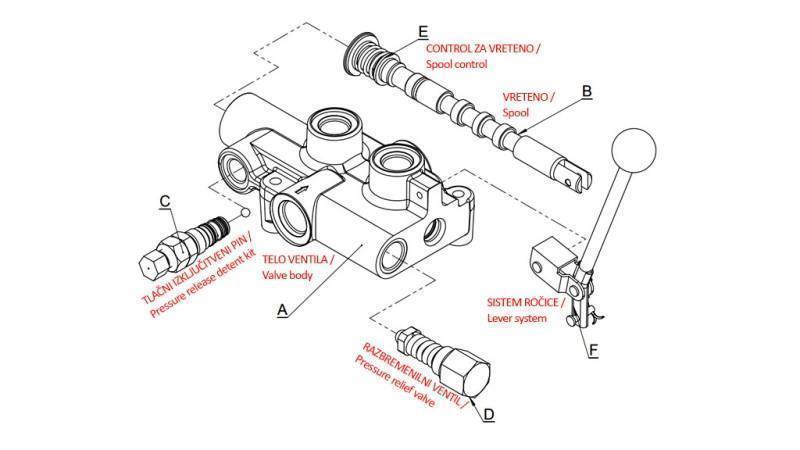 E
CONTROL ZA VRETENO /
Spool control

VRETENO /
Spool
B

C
TLAČNI IZKLJUČITVENI PIN /
Pressure release detent kit

TELO VENTILA /
Valve body

A

SISTEM ROČICE /
Lever system

F

RAZBREMENILNI VENTIL /
Pressure relief valve

D